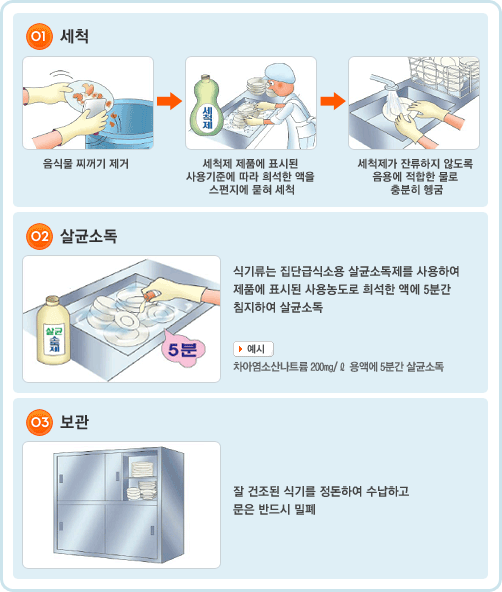 01 세척

세척제

음식물 찌꺼기 제거

세척제 제품에 표시된 사용기준에 따라 희석한 액을 스펀지에 묻혀 세척

세척제가 잔류하지 않도록 음용에 적합한 물로 충분히 헹굼

02 살균소독

살균소독제

5분

식기류는 집단급식소용 살균소독제를 사용하여 제품에 표시된 사용농도로 희석한 액에 5분간 침지하여 살균소독

예시

차아염소산나트륨 200㎎/ℓ 용액에 5분간 살균소독

03 보관

잘 건조된 식기를 정돈하여 수납하고 문은 반드시 밀폐